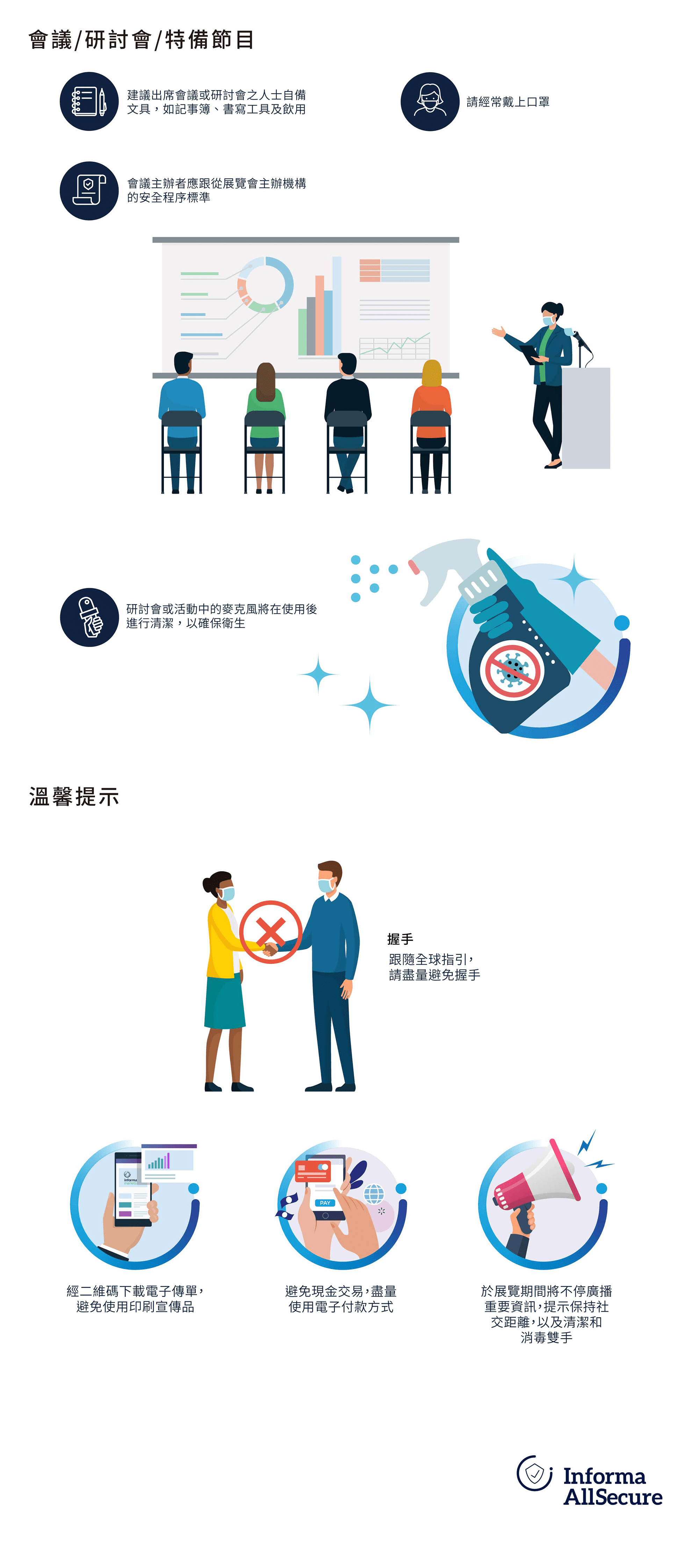 會議/研討會/特備節目

建議出席會議或研討會之人士自備文具，如記事簿、書寫工具及飲用

請經常戴上口罩

會議主辦者應跟從展覽會主辦機構的安全程序標準

研討會或活動中的麥克風將在使用後進行清潔，以確保衛生

溫馨提示

握手
跟隨全球指引，請盡量避免握手

PAY

經二維碼下載電子傳單，避免使用印刷宣傳品

避免現金交易，盡量使用電子付款方式

於展覽期間將不停廣播重要資訊，提示保持社交距離，以及清潔和消毒雙手

Informa AllSecure